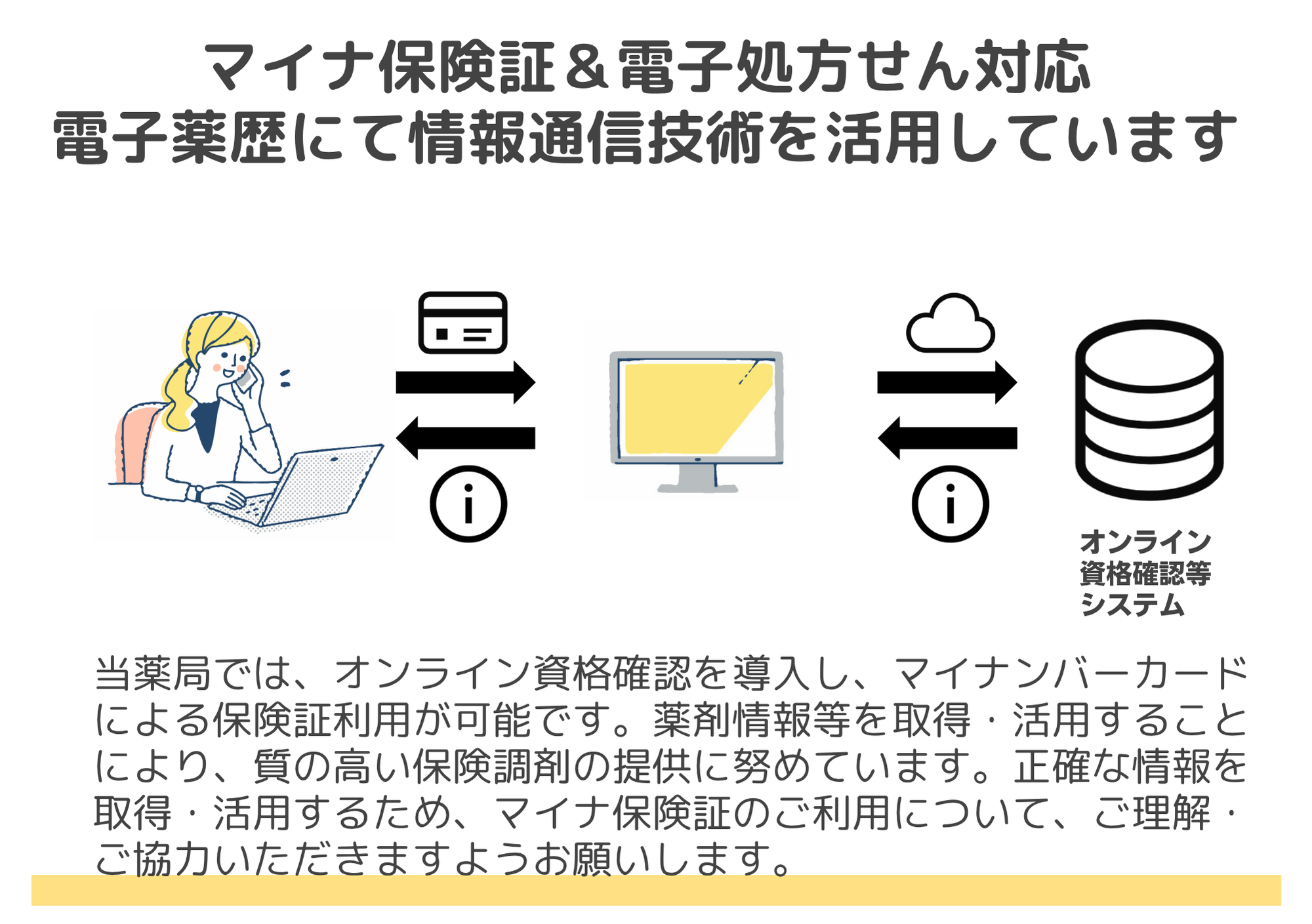 マイナ保険証＆電子処方せん対応
電子薬歴にて情報通信技術を活用しています

オンライン
資格確認等
システム

当薬局では、オンライン資格確認を導入し、マイナンバーカードによる保険証利用が可能です。薬剤情報等を取得・活用することにより、質の高い保険調剤の提供に努めています。正確な情報を取得・活用するため、マイナ保険証のご利用について、ご理解・ご協力いただきますようお願いします。